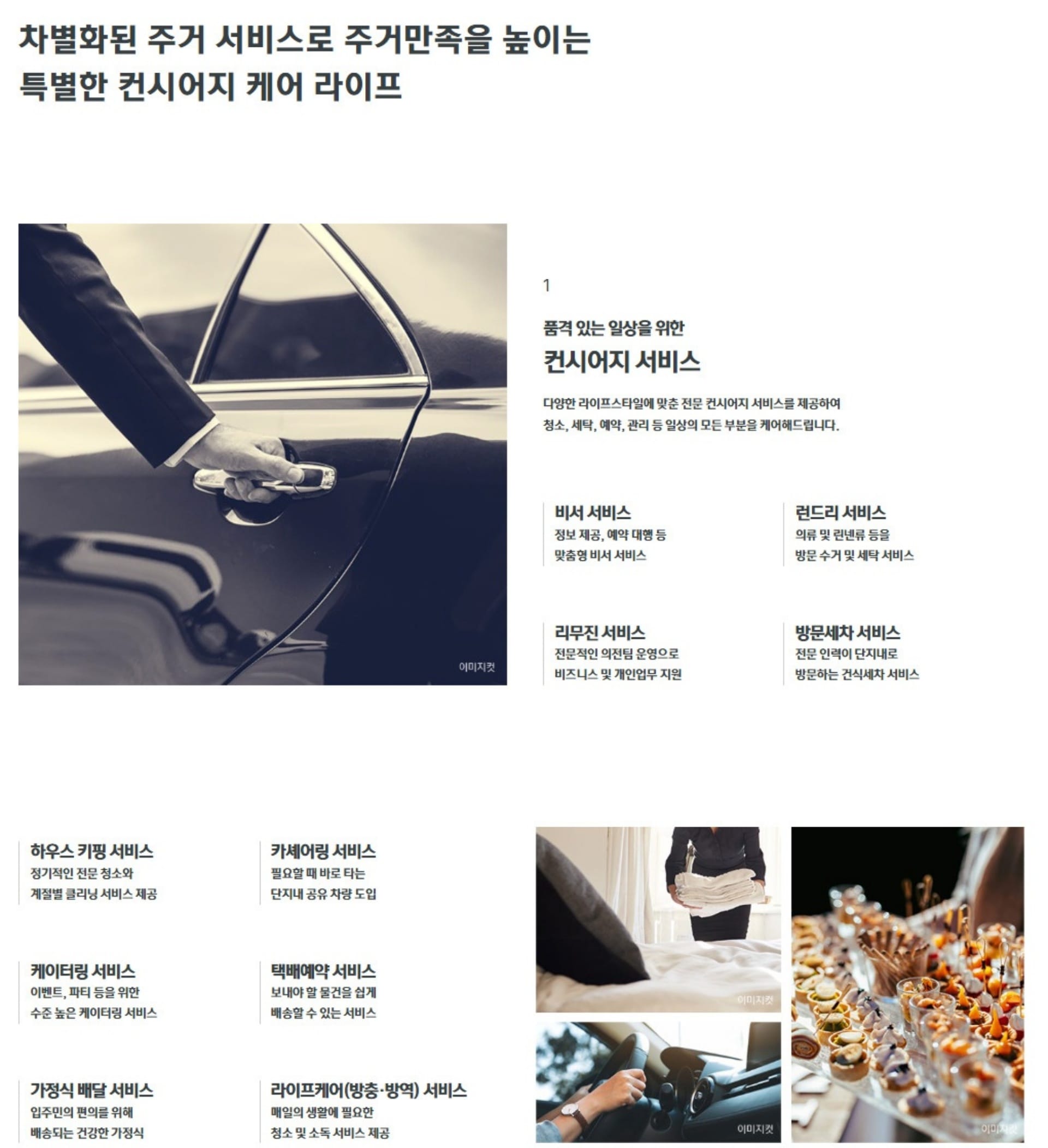 차별화된 주거 서비스로 주거만족을 높이는
특별한 컨시어지 케어 라이프

이미지컷

1

품격 있는 일상을 위한
컨시어지 서비스

다양한 라이프스타일에 맞춘 전문 컨시어지 서비스를 제공하여
청소, 세탁, 예약, 관리 등 일상의 모든 부분을 케어해드립니다.

비서 서비스
정보 제공, 예약 대행 등
맞춤형 비서 서비스

런드리 서비스
의류 및 린넨류 등을
방문 수거 및 세탁 서비스

리무진 서비스
전문적인 의전팀 운영으로
비즈니스 및 개인업무 지원

방문세차 서비스
전문 인력이 단지내로
방문하는 건식세차 서비스

하우스 키핑 서비스
정기적인 전문 청소와
계절별 클리닝 서비스 제공

카셰어링 서비스
필요할 때 바로 타는
단지내 공유 차량 도입

케이터링 서비스
이벤트, 파티 등을 위한
수준 높은 케이터링 서비스

택배예약 서비스
보내야 할 물건을 쉽게
배송할 수 있는 서비스

가정식 배달 서비스
입주민의 편의를 위해
배송되는 건강한 가정식

라이프케어(방충·방역) 서비스
매일의 생활에 필요한
청소 및 소독 서비스 제공

이미지컷

이미지컷

이미지컷